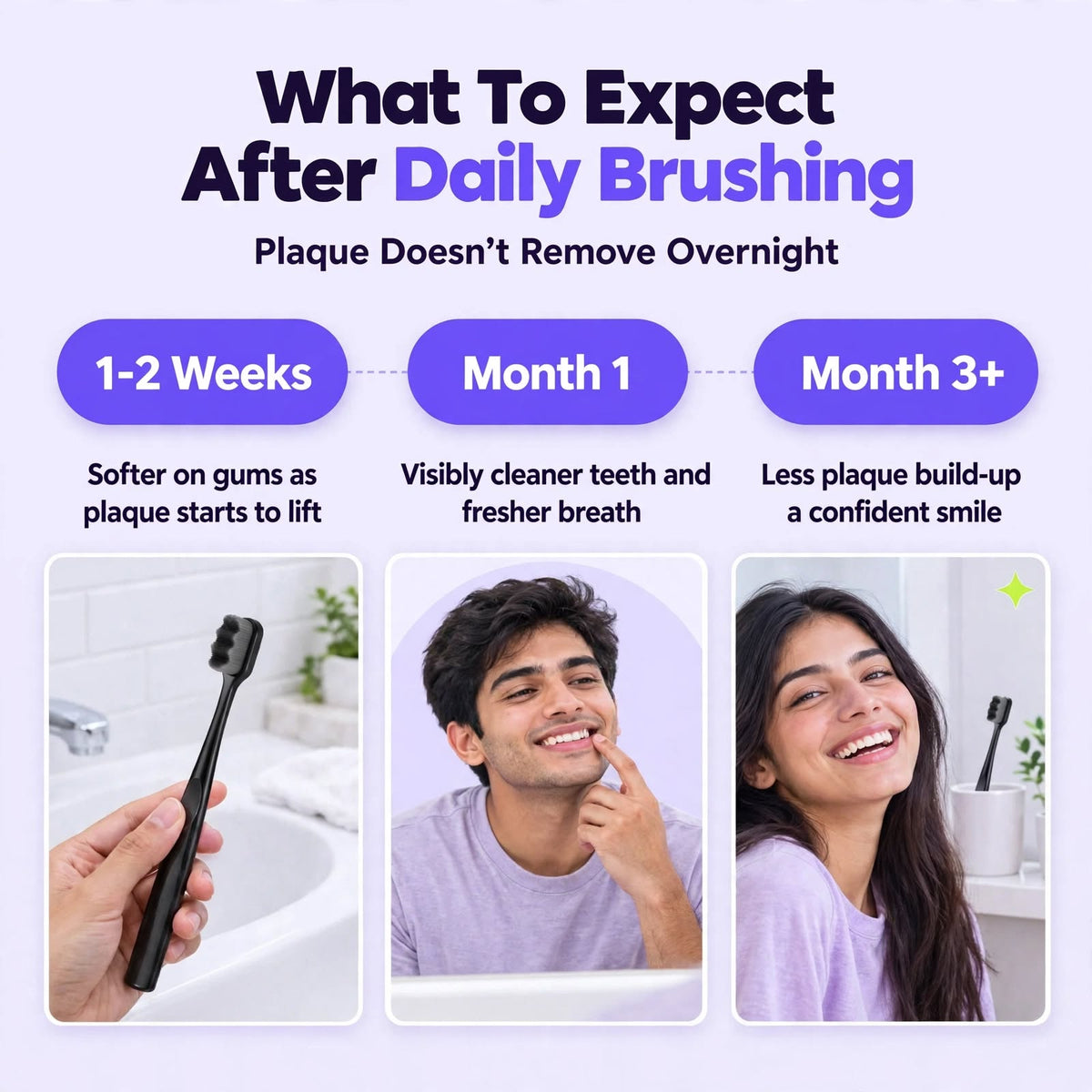 What To Expect
After Daily Brushing

Plaque Doesn't Remove Overnight

1-2 Weeks

Softer on gums as plaque starts to lift

Month 1

Visibly cleaner teeth and fresher breath

Month 3+

Less plaque build-up a confident smile